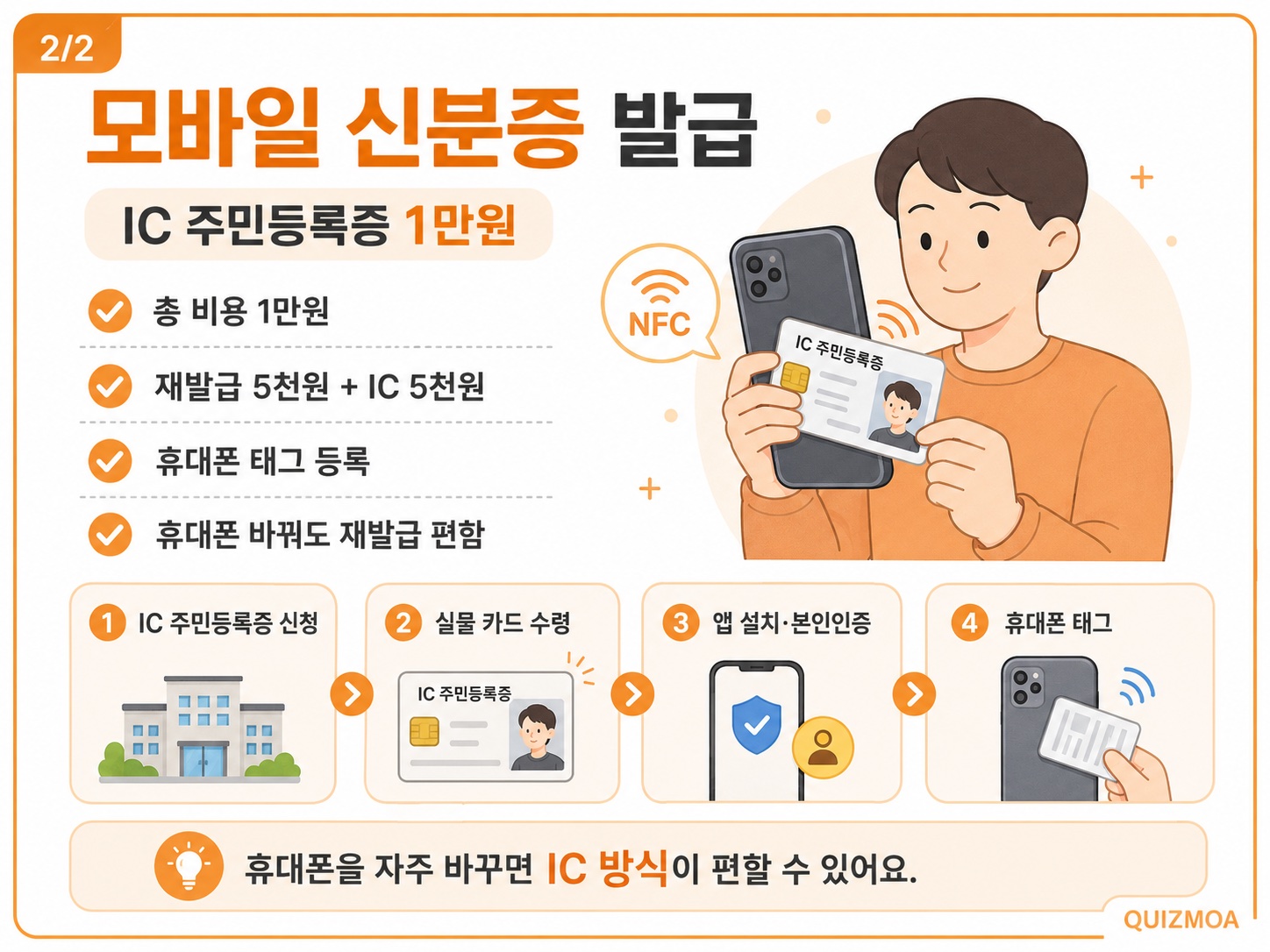 2/2

모바일 신분증 발급

IC 주민등록증 1만원

총 비용 1만원

재발급 5천원 + IC 5천원

휴대폰 태그 등록

휴대폰 바꿔도 재발급 편함

NFC

IC 주민등록증

1 IC 주민등록증 신청

2 실물 카드 수령

IC 주민등록증

3 앱 설치·본인인증

4 휴대폰 태그

휴대폰을 자주 바꾸면 IC 방식이 편할 수 있어요.

QUIZMOA